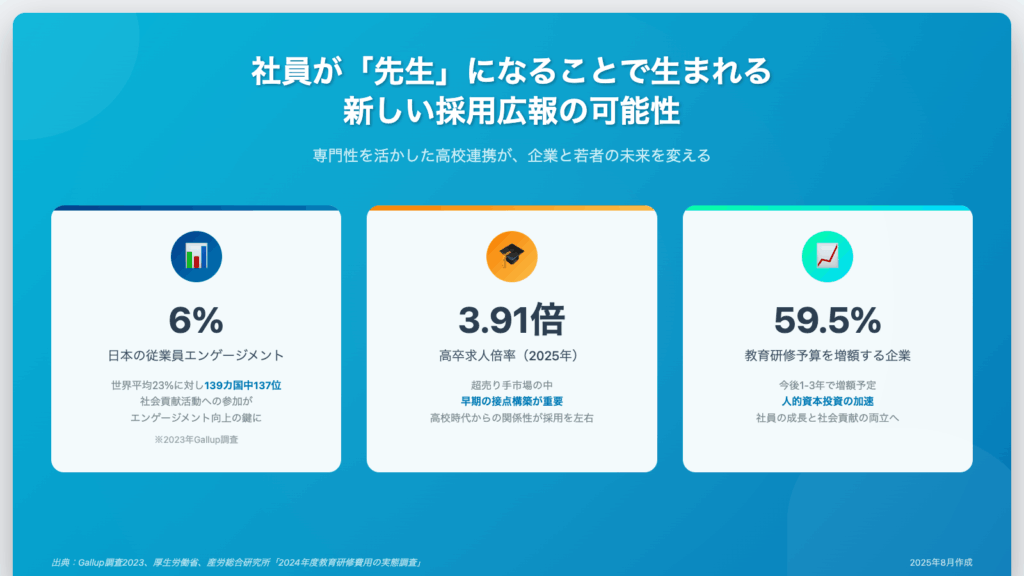 社員が「先生」になることで生まれる
新しい採用広報の可能性

専門性を活かした高校連携が、企業と若者の未来を変える

6%

日本の従業員エンゲージメント

世界平均23%に対し139カ国中137位
社会貢献活動への参加が
エンゲージメント向上の鍵に

※2023年Gallup調査

3.91倍

高卒求人倍率（2025年）

超売り手市場の中
早期の接点構築が重要
高校時代からの関係性が採用を左右

59.5%

教育研修予算を増額する企業

今後1-3年で増額予定
人的資本投資の加速
社員の成長と社会貢献の両立へ

出典：Gallup調査2023、厚生労働省、産労総合研究所「2024年度教育研修費用の実態調査」

2025年8月作成